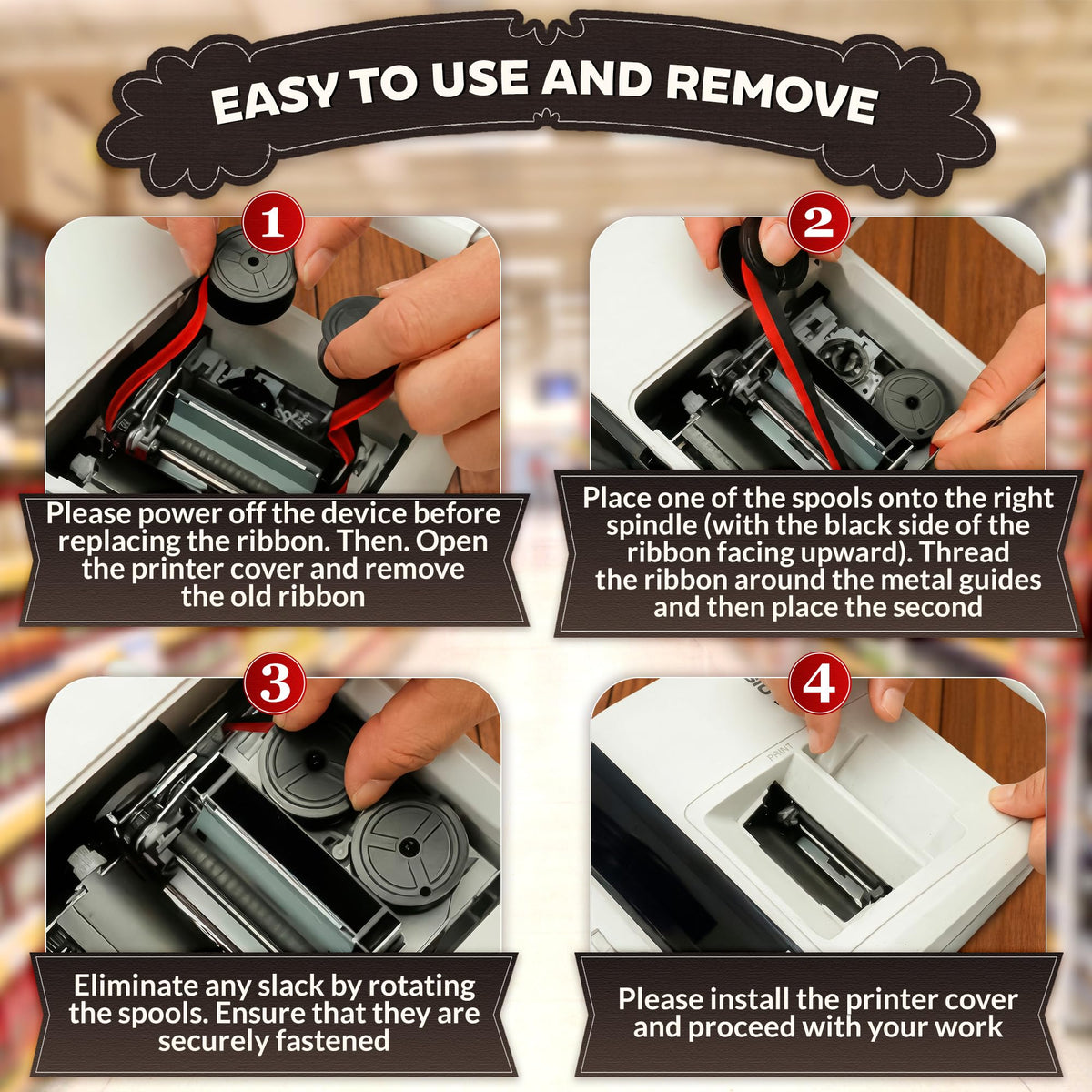 EASY TO USE AND REMOVE

1

Please power off the device before replacing the ribbon. Then. Open the printer cover and remove the old ribbon

2

Place one of the spools onto the right spindle (with the black side of the ribbon facing upward). Thread the ribbon around the metal guides and then place the second

3

Eliminate any slack by rotating the spools. Ensure that they are securely fastened

4

PRINT

Please install the printer cover and proceed with your work