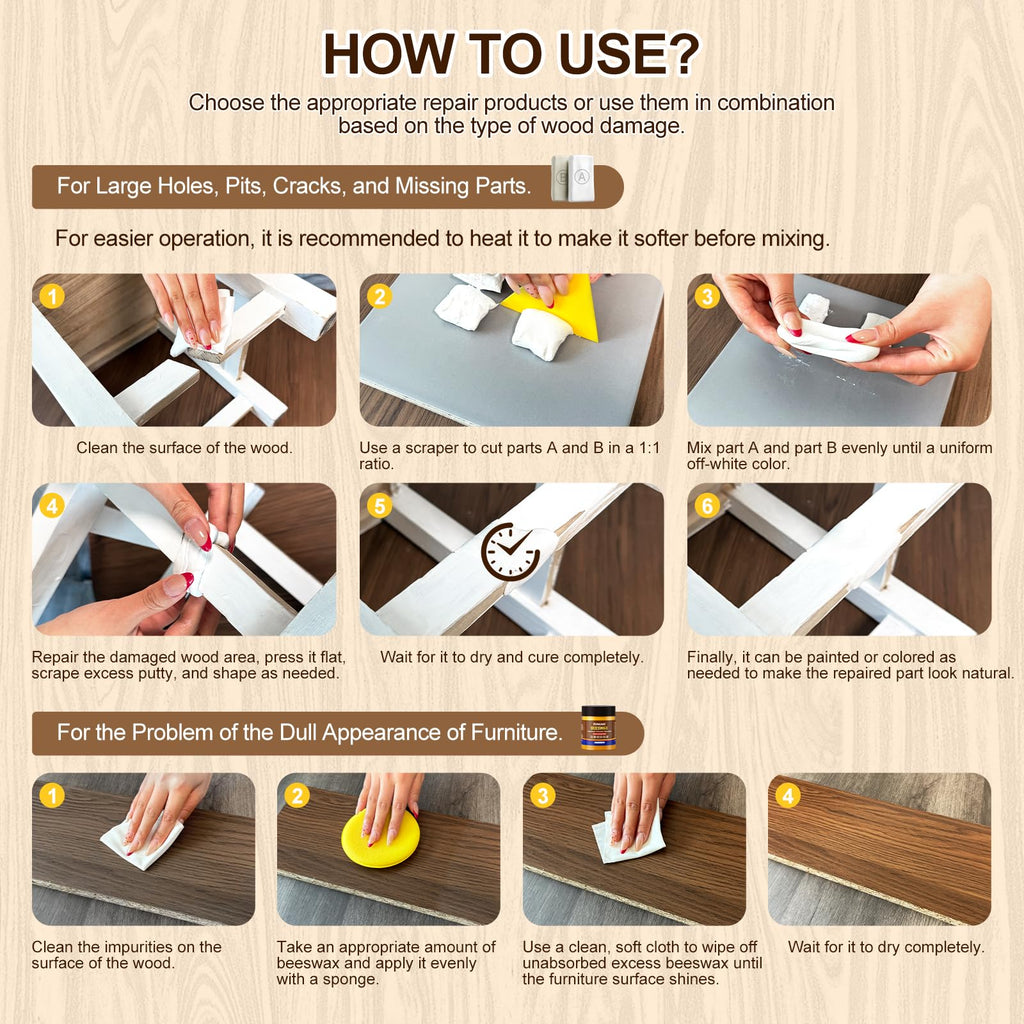 HOW TO USE?

Choose the appropriate repair products or use them in combination based on the type of wood damage.

For Large Holes, Pits, Cracks, and Missing Parts.

B A

For easier operation, it is recommended to heat it to make it softer before mixing.

1

Clean the surface of the wood.

2

Use a scraper to cut parts A and B in a 1:1 ratio.

3

Mix part A and part B evenly until a uniform off-white color.

4

Repair the damaged wood area, press it flat, scrape excess putty, and shape as needed.

5

Wait for it to dry and cure completely.

6

Finally, it can be painted or colored as needed to make the repaired part look natural.

For the Problem of the Dull Appearance of Furniture.

1

Clean the impurities on the surface of the wood.

2

Take an appropriate amount of beeswax and apply it evenly with a sponge.

3

Use a clean, soft cloth to wipe off unabsorbed excess beeswax until the furniture surface shines.

4

Wait for it to dry completely.