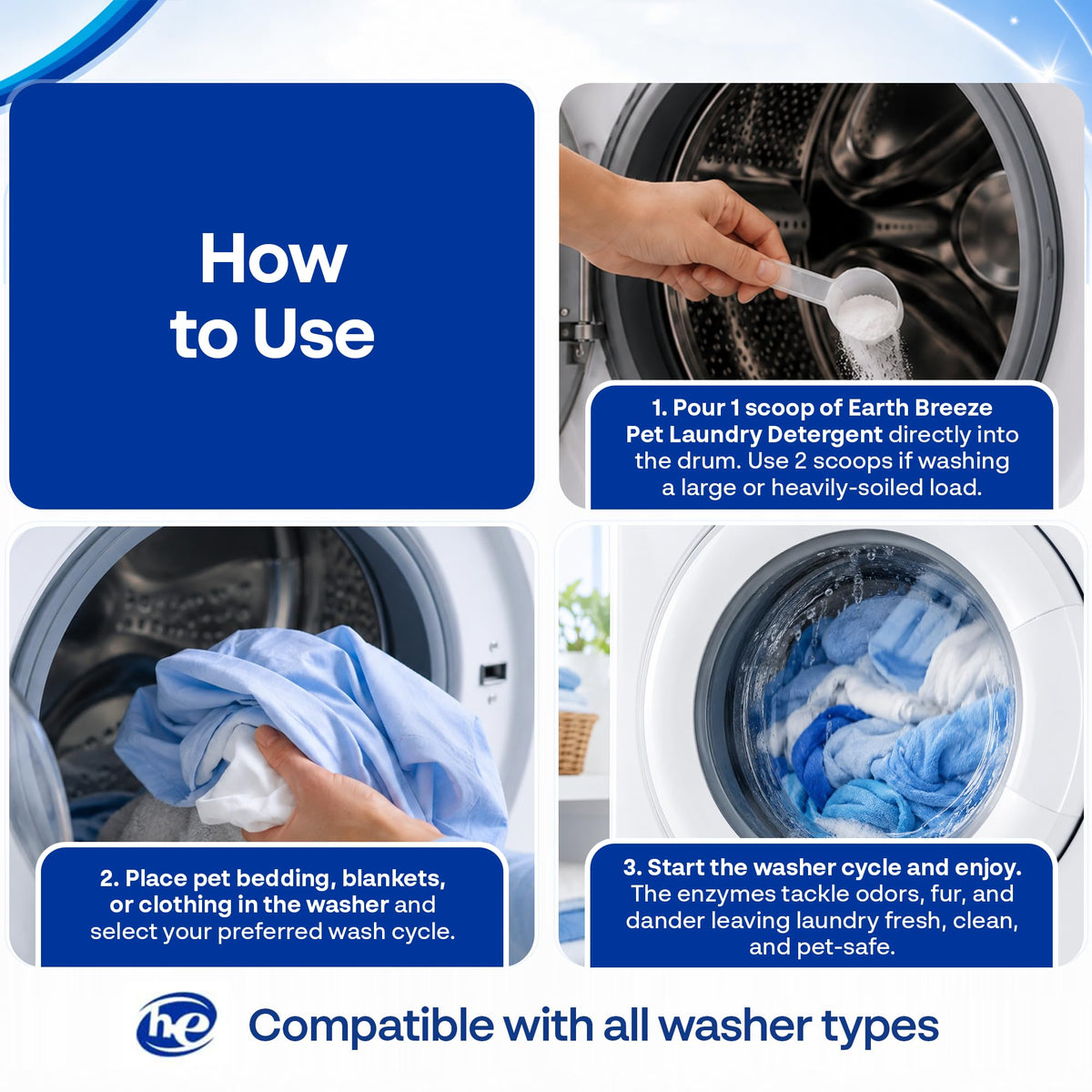 How to Use

1. Pour 1 scoop of Earth Breeze Pet Laundry Detergent directly into the drum. Use 2 scoops if washing a large or heavily-soiled load.

2. Place pet bedding, blankets, or clothing in the washer and select your preferred wash cycle.

3. Start the washer cycle and enjoy. The enzymes tackle odors, fur, and dander leaving laundry fresh, clean, and pet-safe.

he

Compatible with all washer types