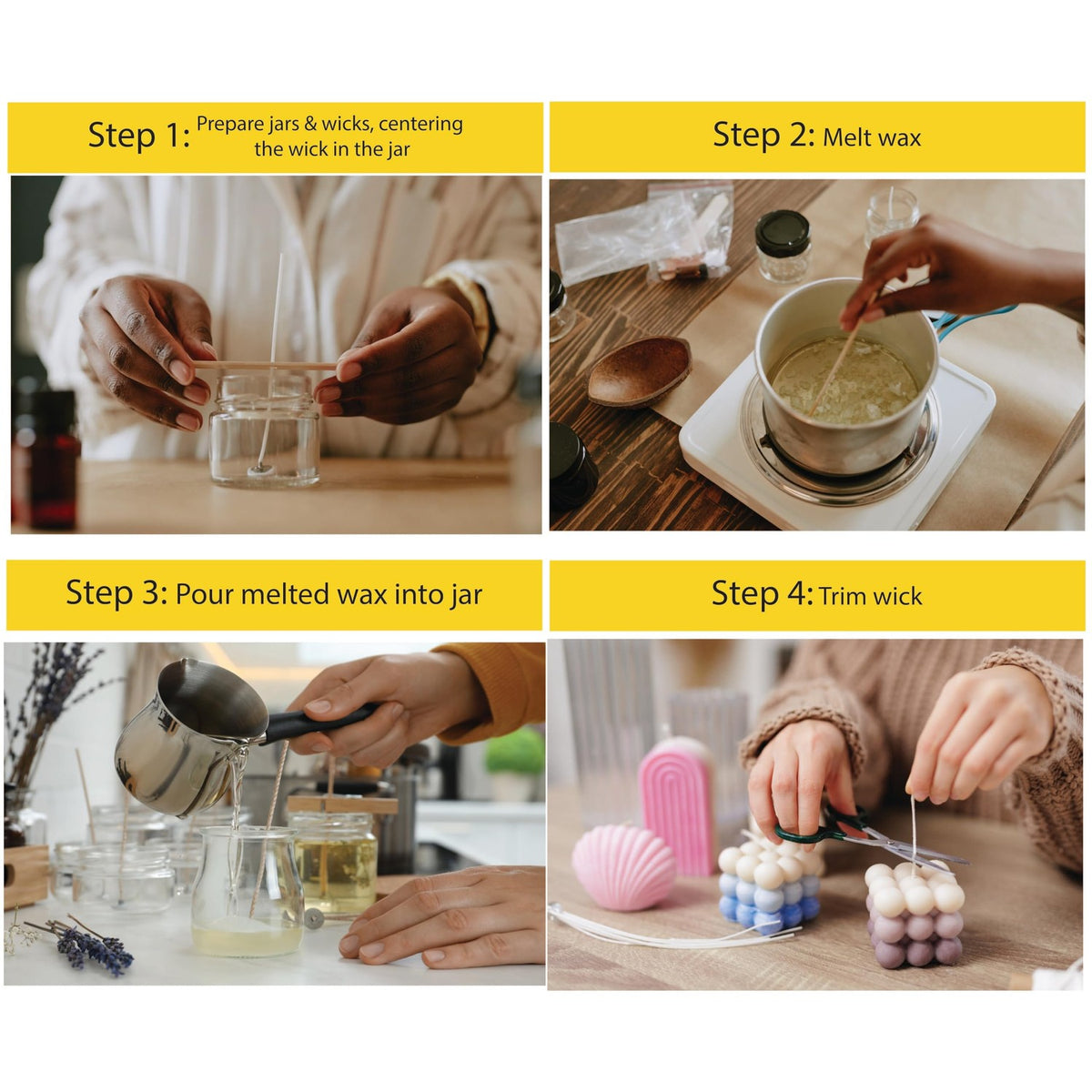 Step 1: Prepare jars & wicks, centering the wick in the jar

Step 2: Melt wax

Step 3: Pour melted wax into jar

Step 4: Trim wick