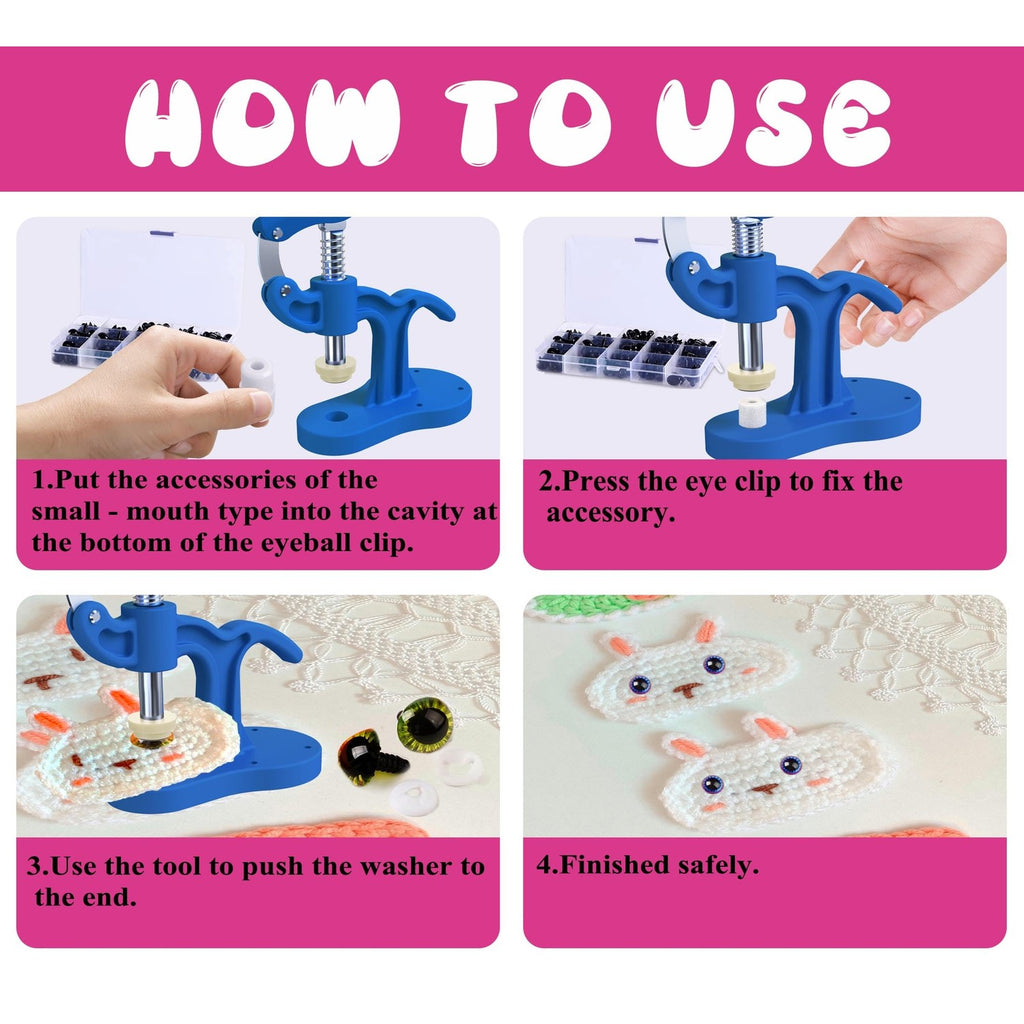 HOW TO USE

1.Put the accessories of the small - mouth type into the cavity at the bottom of the eyeball clip.

2.Press the eye clip to fix the accessory.

3.Use the tool to push the washer to the end.

4.Finished safely.