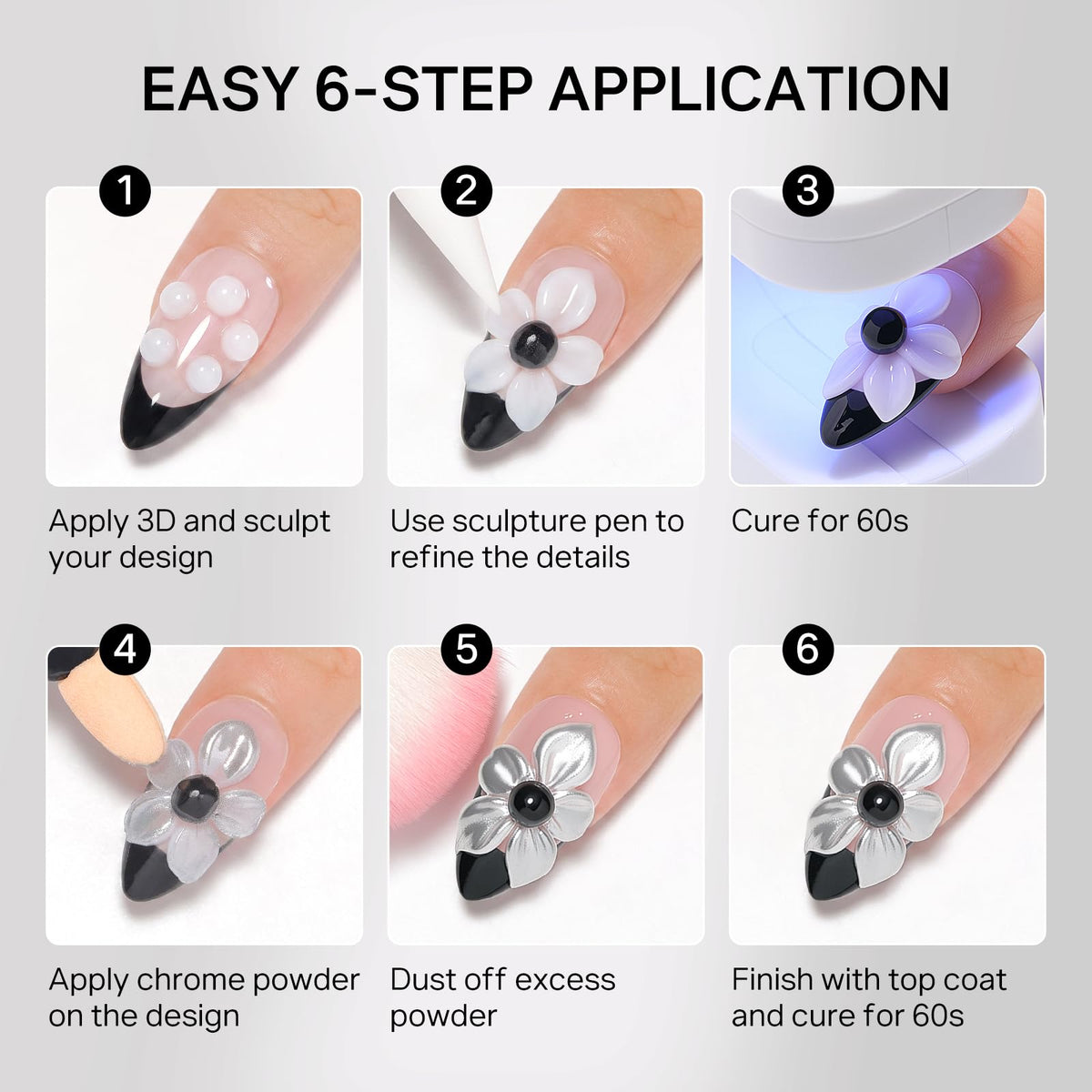 EASY 6-STEP APPLICATION

1
Apply 3D and sculpt your design

2
Use sculpture pen to refine the details

3
Cure for 60s

4
Apply chrome powder on the design

5
Dust off excess powder

6
Finish with top coat and cure for 60s