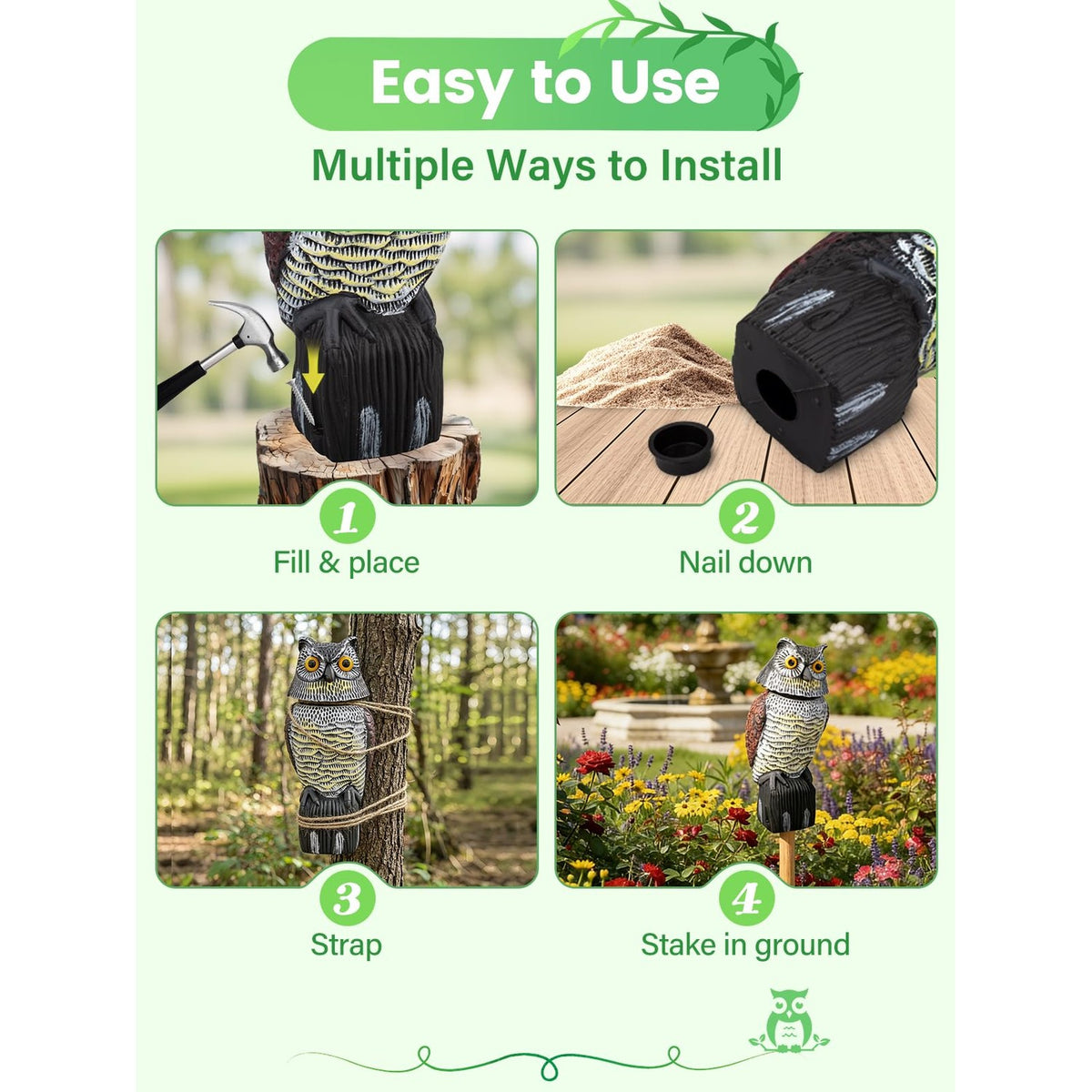 Easy to Use

Multiple Ways to Install

1
Fill & place

2
Nail down

3
Strap

4
Stake in ground