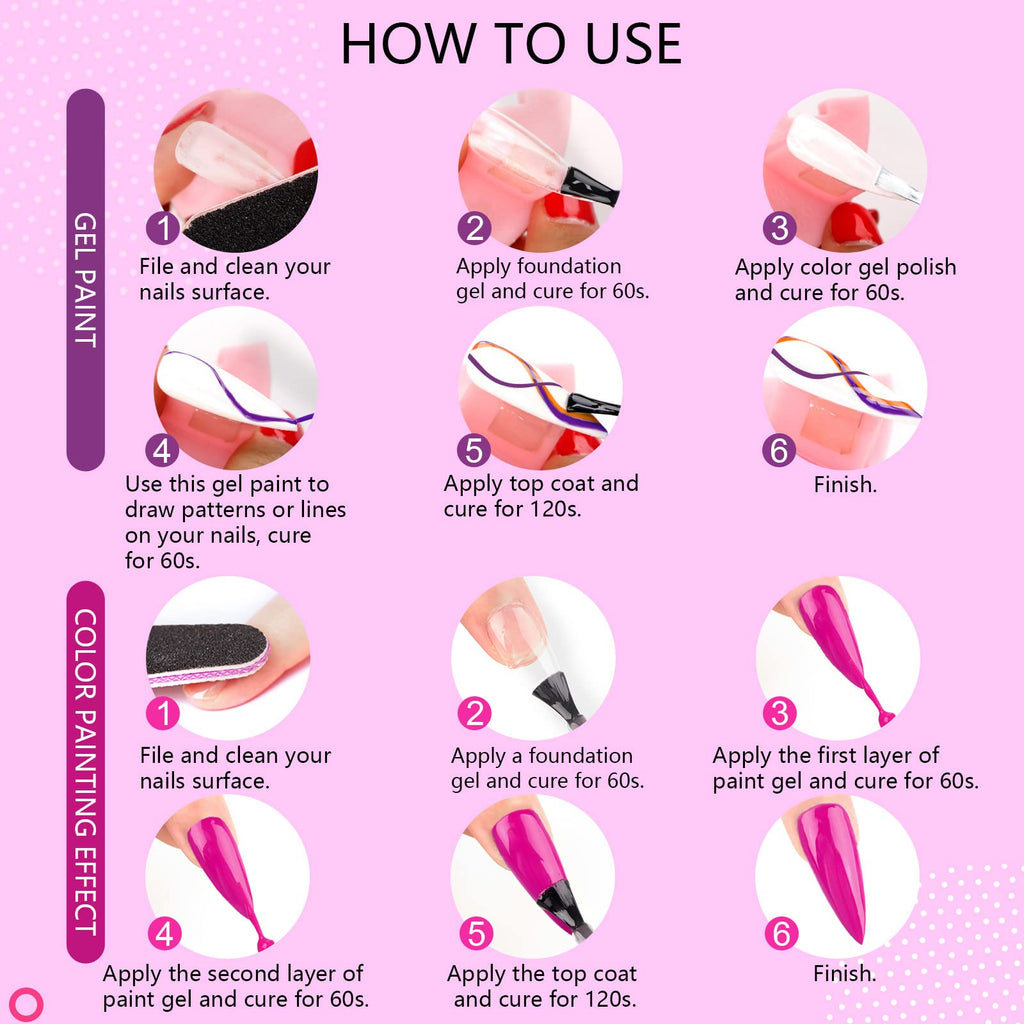 HOW TO USE

GEL PAINT

1
File and clean your nails surface.

2
Apply foundation gel and cure for 60s.

3
Apply color gel polish and cure for 60s.

4
Use this gel paint to draw patterns or lines on your nails, cure for 60s.

5
Apply top coat and cure for 120s.

6
Finish.

COLOR PAINTING EFFECT

1
File and clean your nails surface.

2
Apply a foundation gel and cure for 60s.

3
Apply the first layer of paint gel and cure for 60s.

4
Apply the second layer of paint gel and cure for 60s.

5
Apply the top coat and cure for 120s.

6
Finish.